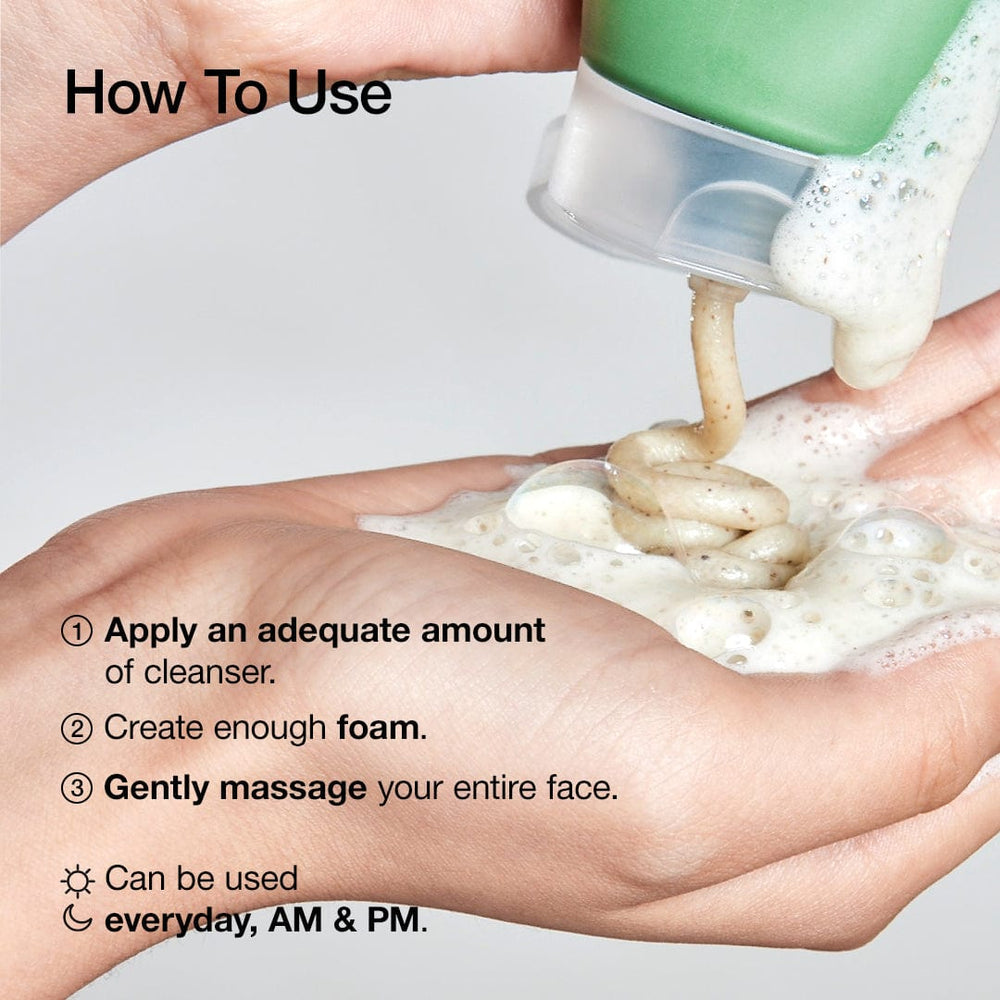 How To Use

① Apply an adequate amount of cleanser.

② Create enough foam.

③ Gently massage your entire face.

Can be used
everyday, AM & PM.