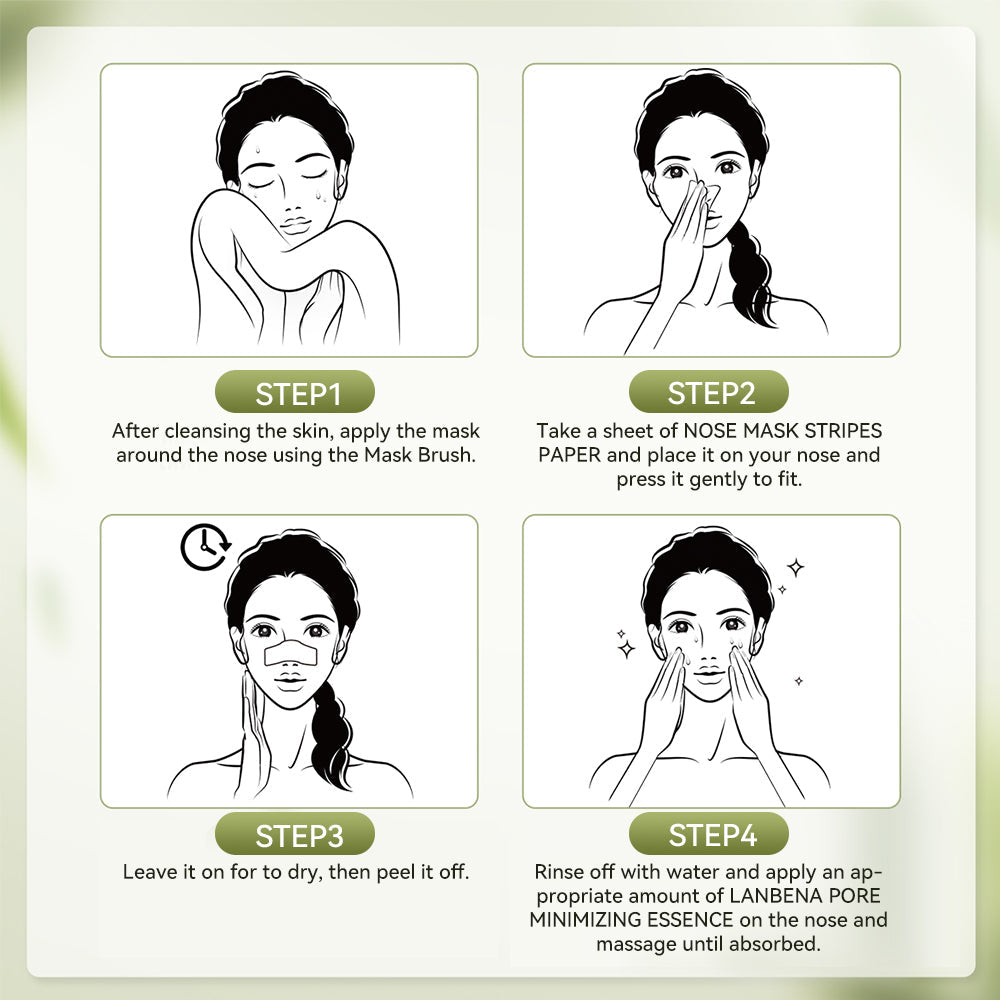 STEP1
After cleansing the skin, apply the mask around the nose using the Mask Brush.

STEP2
Take a sheet of NOSE MASK STRIPES PAPER and place it on your nose and press it gently to fit.

STEP3
Leave it on for to dry, then peel it off.

STEP4
Rinse off with water and apply an appropriate amount of LANBENA PORE MINIMIZING ESSENCE on the nose and massage until absorbed.