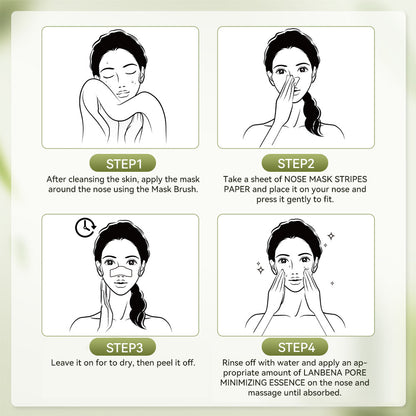 STEP1
After cleansing the skin, apply the mask around the nose using the Mask Brush.

STEP2
Take a sheet of NOSE MASK STRIPES PAPER and place it on your nose and press it gently to fit.

STEP3
Leave it on for to dry, then peel it off.

STEP4
Rinse off with water and apply an appropriate amount of LANBENA PORE MINIMIZING ESSENCE on the nose and massage until absorbed.